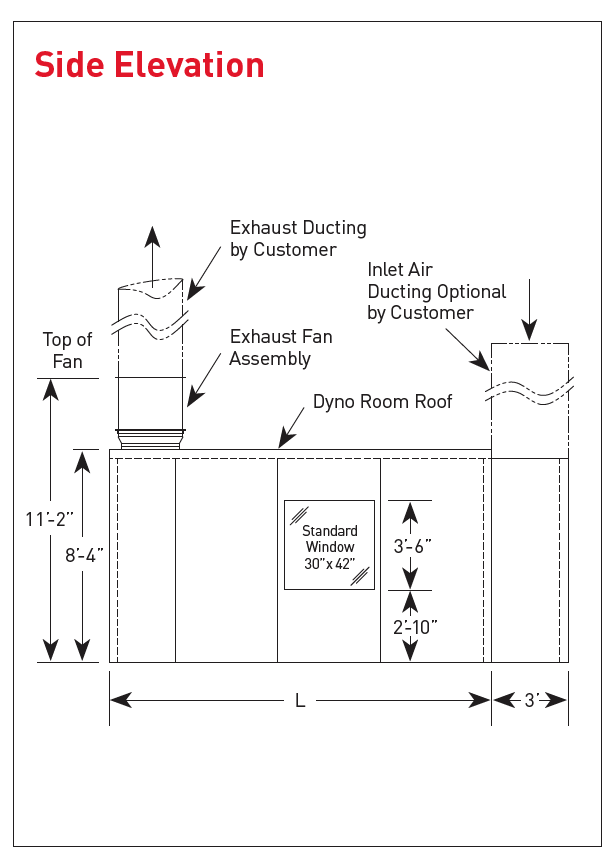 Side Elevation

Exhaust Ducting by Customer

Inlet Air Ducting Optional by Customer

Top of Fan

Exhaust Fan Assembly

Dyno Room Roof

11'-2"

8'-4"

Standard Window 30"x 42"

3'-6"

2'-10"

L

3'